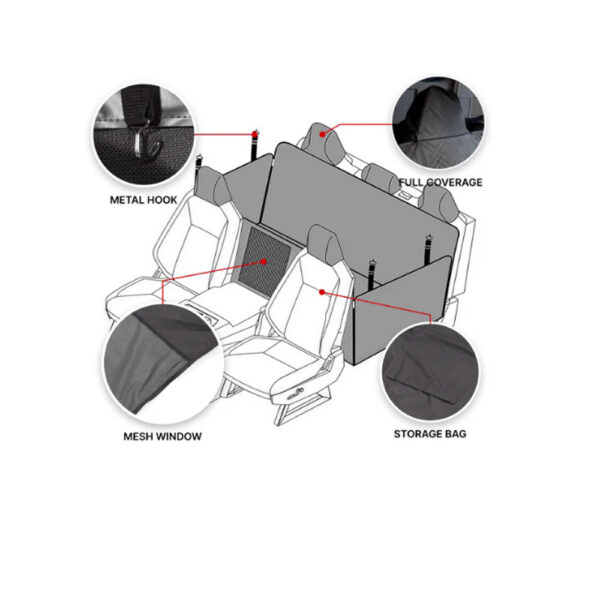 METAL HOOK

FULL COVERAGE

MESH WINDOW

STORAGE BAG